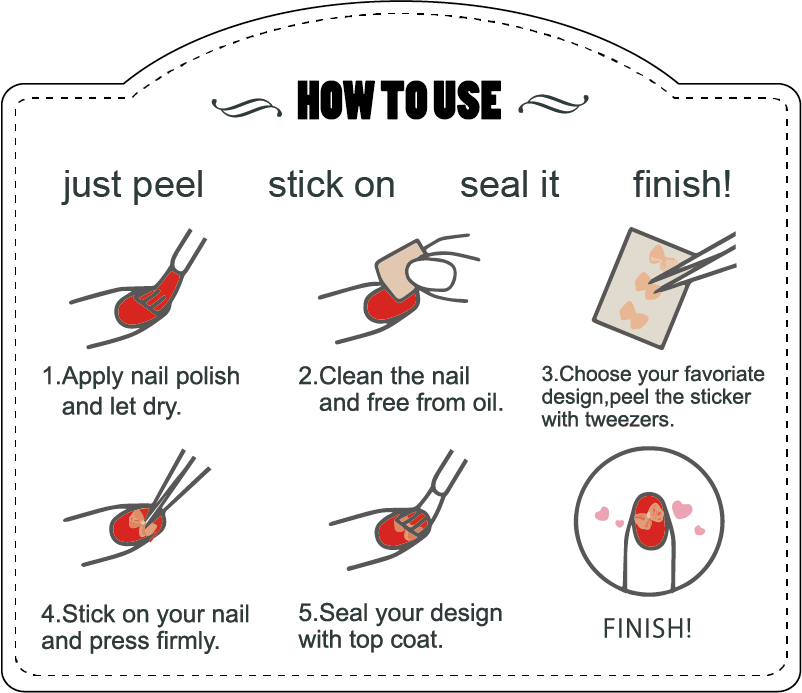 HOW TO USE

just peel stick on seal it finish!

1.Apply nail polish and let dry.

2.Clean the nail and free from oil.

3.Choose your favoriate design,peel the sticker with tweezers.

4.Stick on your nail and press firmly.

5.Seal your design with top coat.

FINISH!