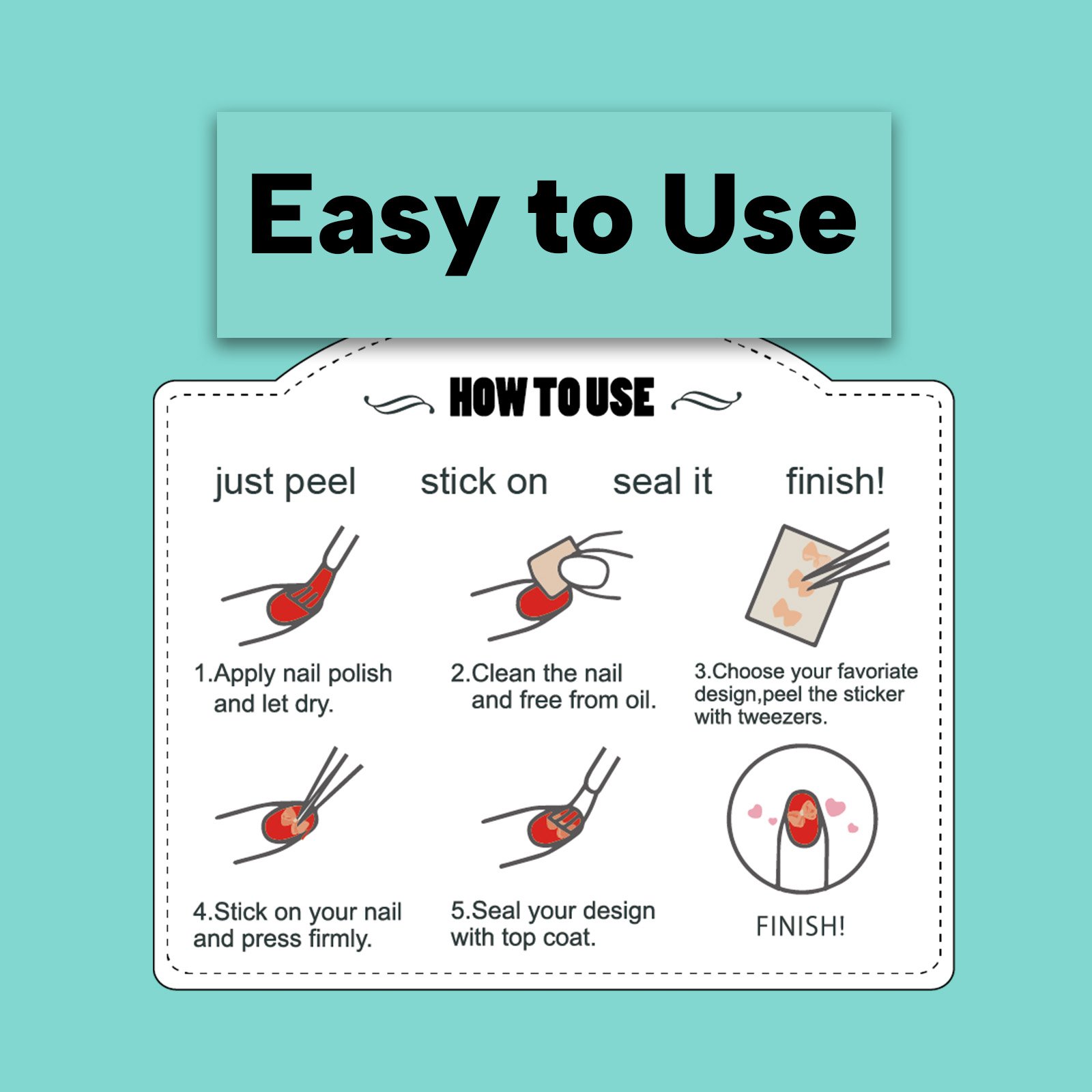 Easy to Use

HOW TO USE

just peel stick on seal it finish!

1.Apply nail polish and let dry.

2.Clean the nail and free from oil.

3.Choose your favoriate design,peel the sticker with tweezers.

4.Stick on your nail and press firmly.

5.Seal your design with top coat.

FINISH!